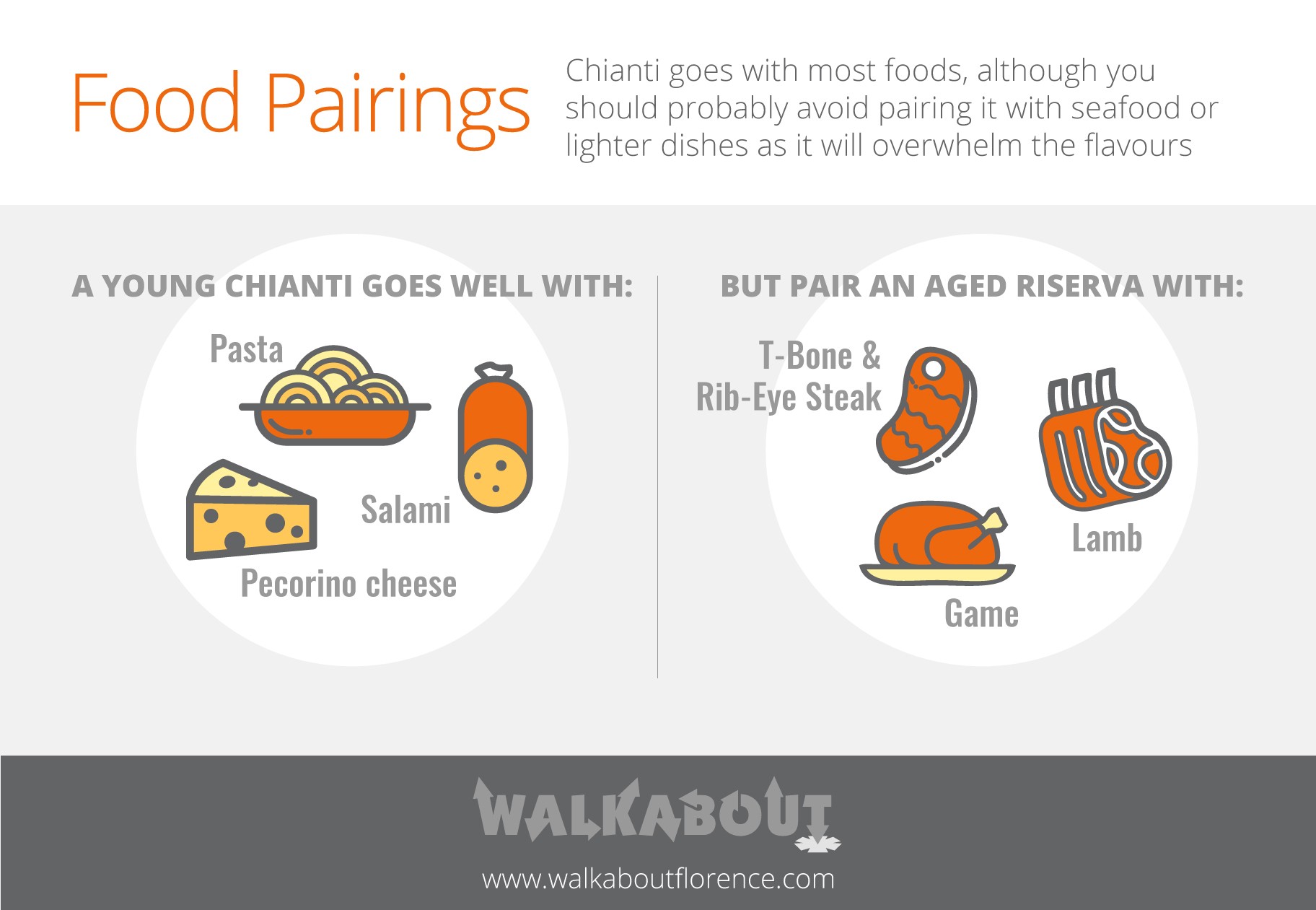 Food Pairings

Chianti goes with most foods, although you should probably avoid pairing it with seafood or lighter dishes as it will overwhelm the flavours

A YOUNG CHIANTI GOES WELL WITH:

Pasta

Salami

Pecorino cheese

BUT PAIR AN AGED RISERVA WITH:

T-Bone & Rib-Eye Steak

Lamb

Game

WALKABOUT

www.walkaboutflorence.com