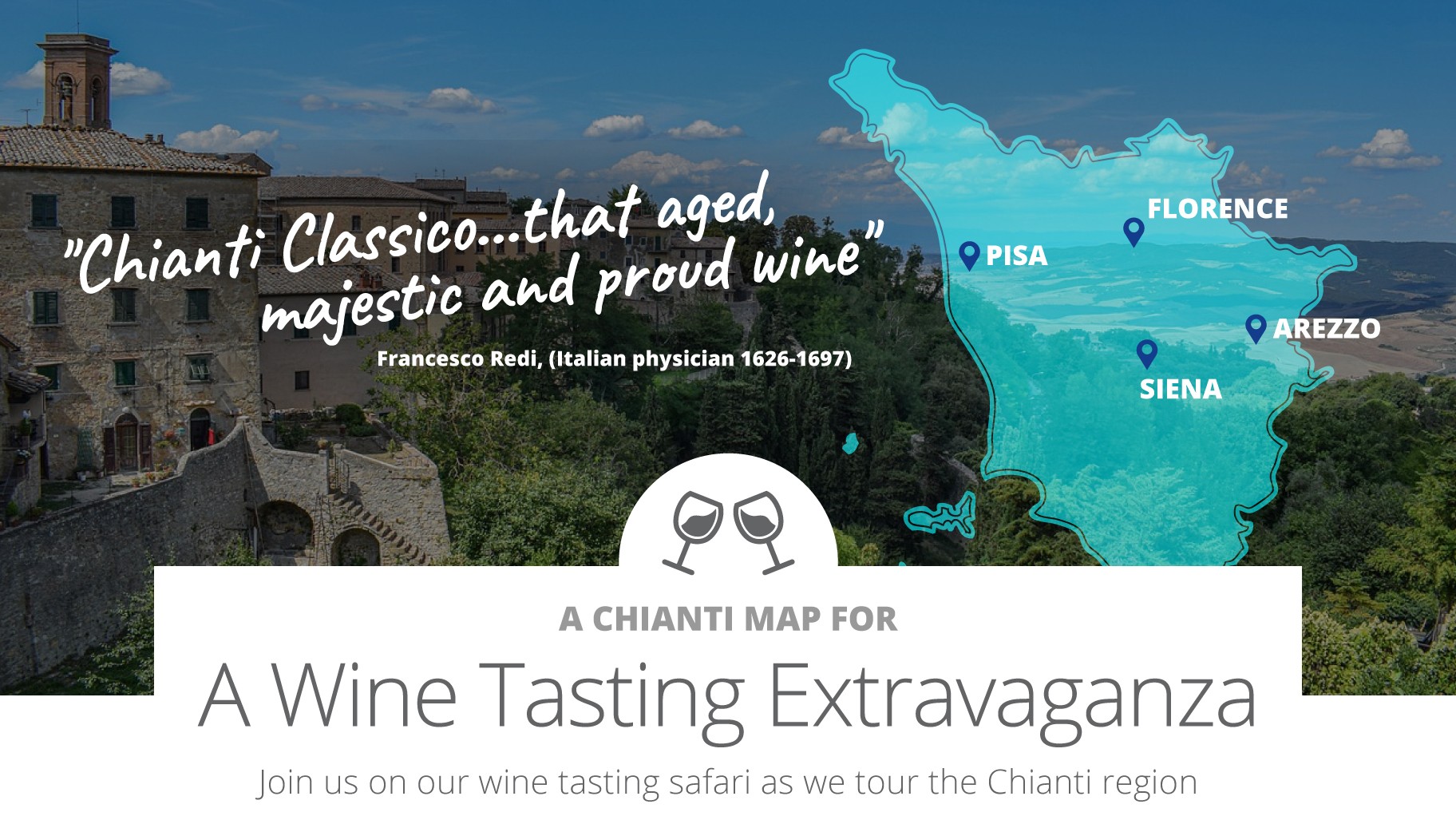 "Chianti Classico...that aged, majestic and proud wine"

Francesco Redi, (Italian physician 1626-1697)

FLORENCE

PISA

AREZZO

SIENA

A CHIANTI MAP FOR

A Wine Tasting Extravaganza

Join us on our wine tasting safari as we tour the Chianti region